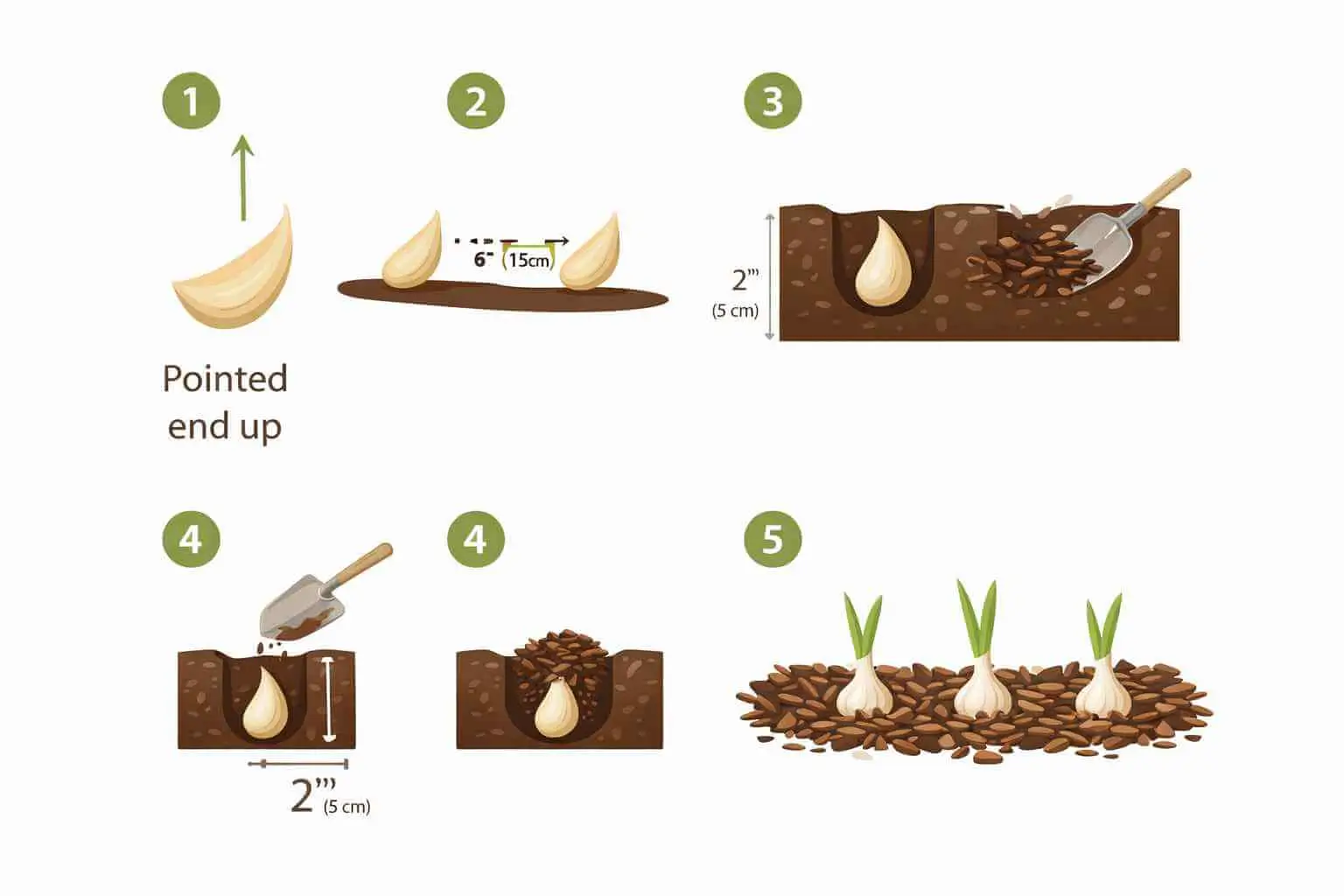 1

Pointed end up

2

6" (15cm)

3

2"' (5 cm)

4

2"' (5 cm)

4

5