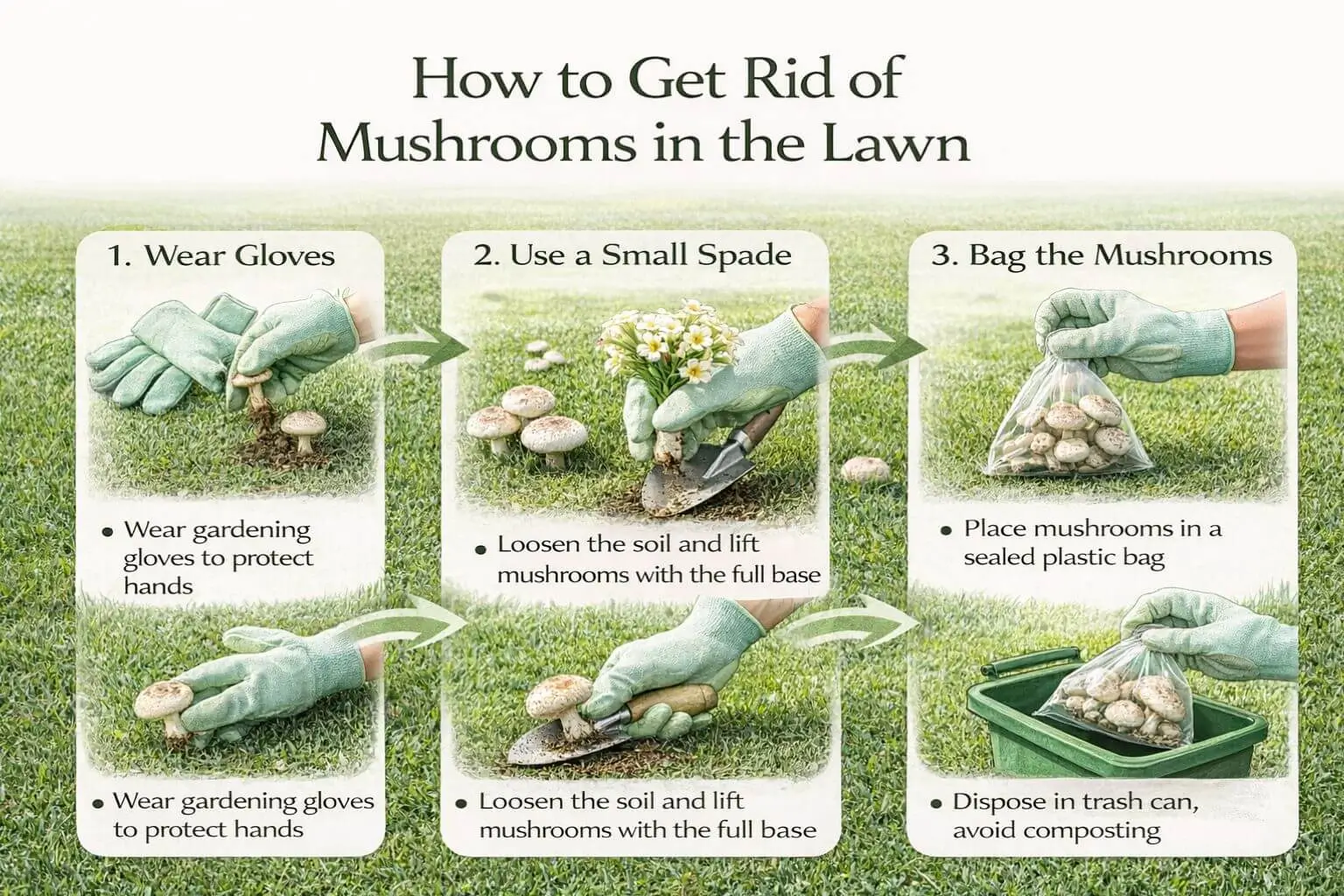 How to Get Rid of Mushrooms in the Lawn

1. Wear Gloves

• Wear gardening gloves to protect hands

• Wear gardening gloves to protect hands

2. Use a Small Spade

• Loosen the soil and lift mushrooms with the full base

• Loosen the soil and lift mushrooms with the full base

3. Bag the Mushrooms

• Place mushrooms in a sealed plastic bag

• Dispose in trash can, avoid composting