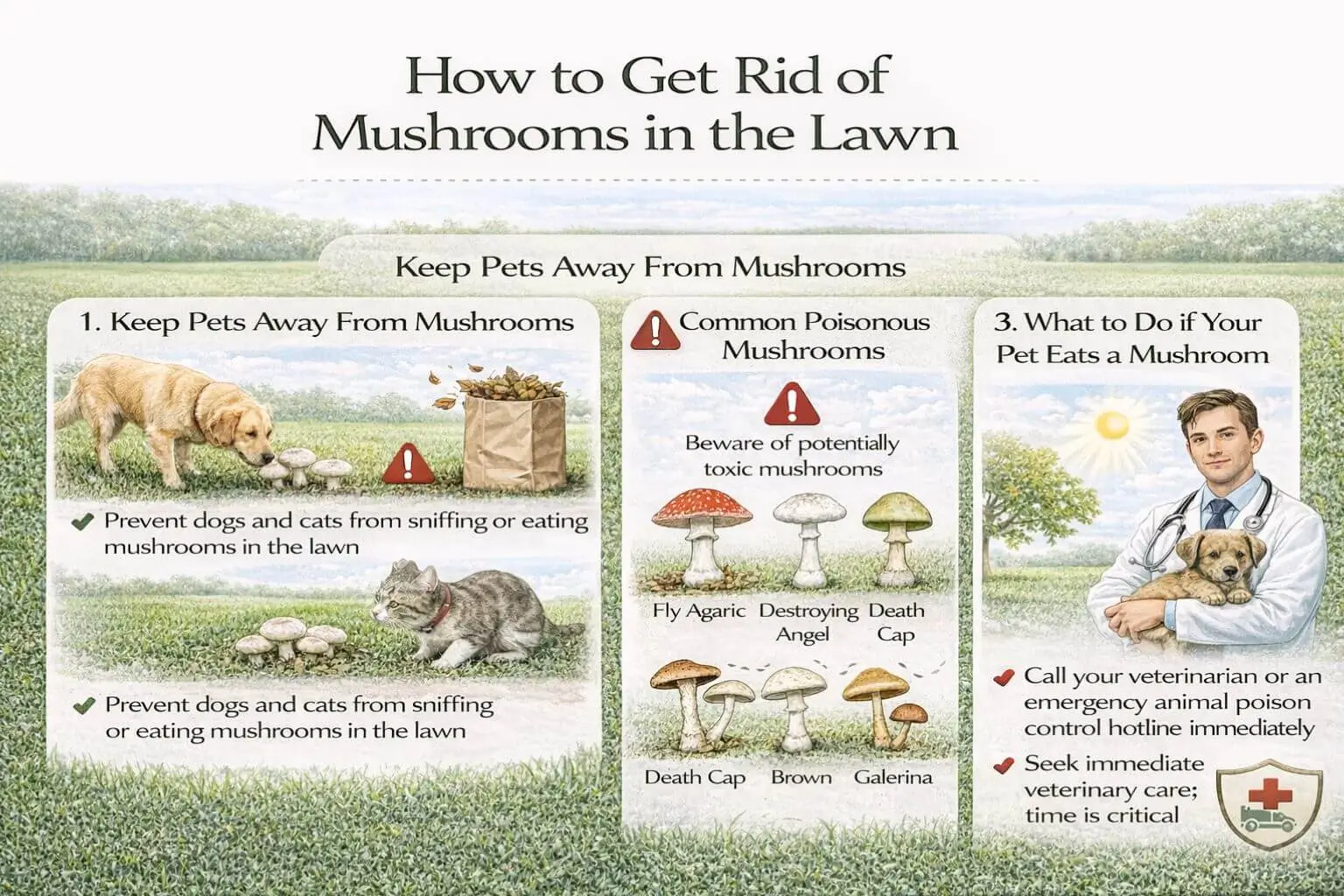 How to Get Rid of Mushrooms in the Lawn

Keep Pets Away From Mushrooms

1. Keep Pets Away From Mushrooms

Prevent dogs and cats from sniffing or eating mushrooms in the lawn

Prevent dogs and cats from sniffing or eating mushrooms in the lawn

Common Poisonous Mushrooms

Beware of potentially toxic mushrooms

Fly Agaric
Destroying Angel
Death Cap

Death Cap
Brown
Galerina

3. What to Do if Your Pet Eats a Mushroom

Call your veterinarian or an emergency animal poison control hotline immediately

Seek immediate veterinary care; time is critical