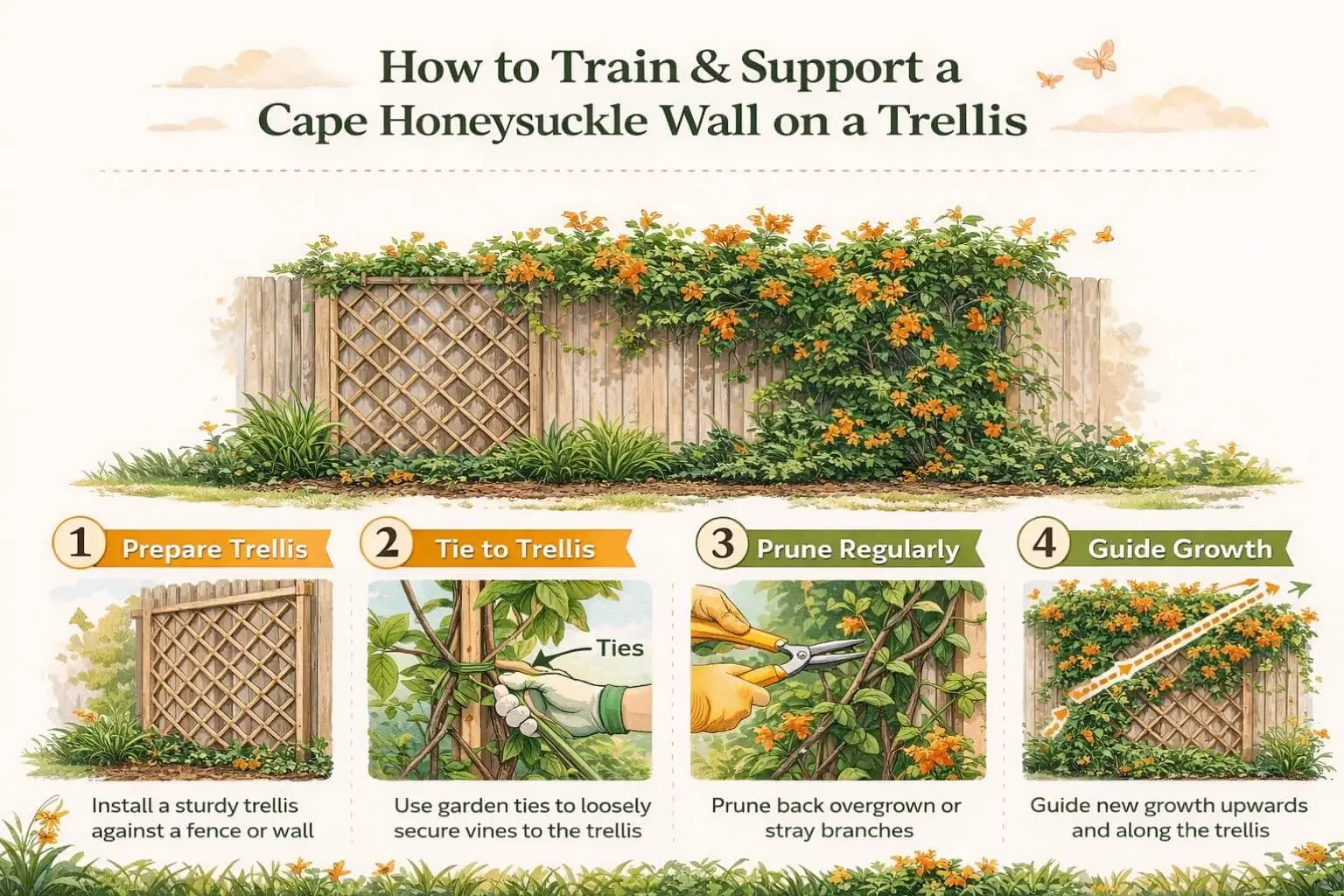 How to Train & Support a Cape Honeysuckle Wall on a Trellis

1 Prepare Trellis

Install a sturdy trellis against a fence or wall

2 Tie to Trellis

Ties

Use garden ties to loosely secure vines to the trellis

3 Prune Regularly

Prune back overgrown or stray branches

4 Guide Growth

Guide new growth upwards and along the trellis