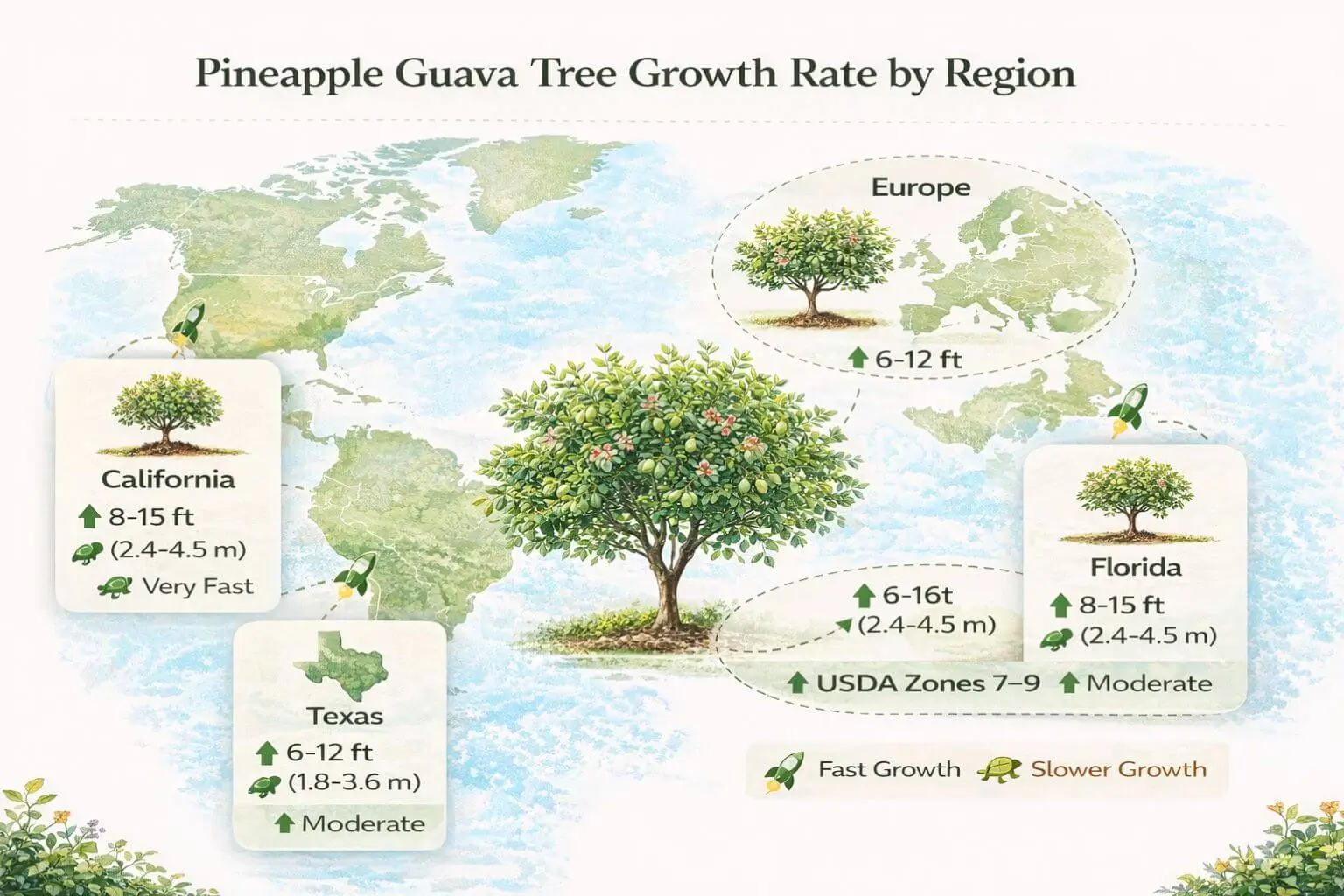 Pineapple Guava Tree Growth Rate by Region

Europe

6-12 ft

California

8-15 ft

(2.4-4.5 m)

Very Fast

Texas

6-12 ft

(1.8-3.6 m)

Moderate

6-16t

(2.4-4.5 m)

Florida

8-15 ft

(2.4-4.5 m)

USDA Zones 7–9

Moderate

Fast Growth

Slower Growth