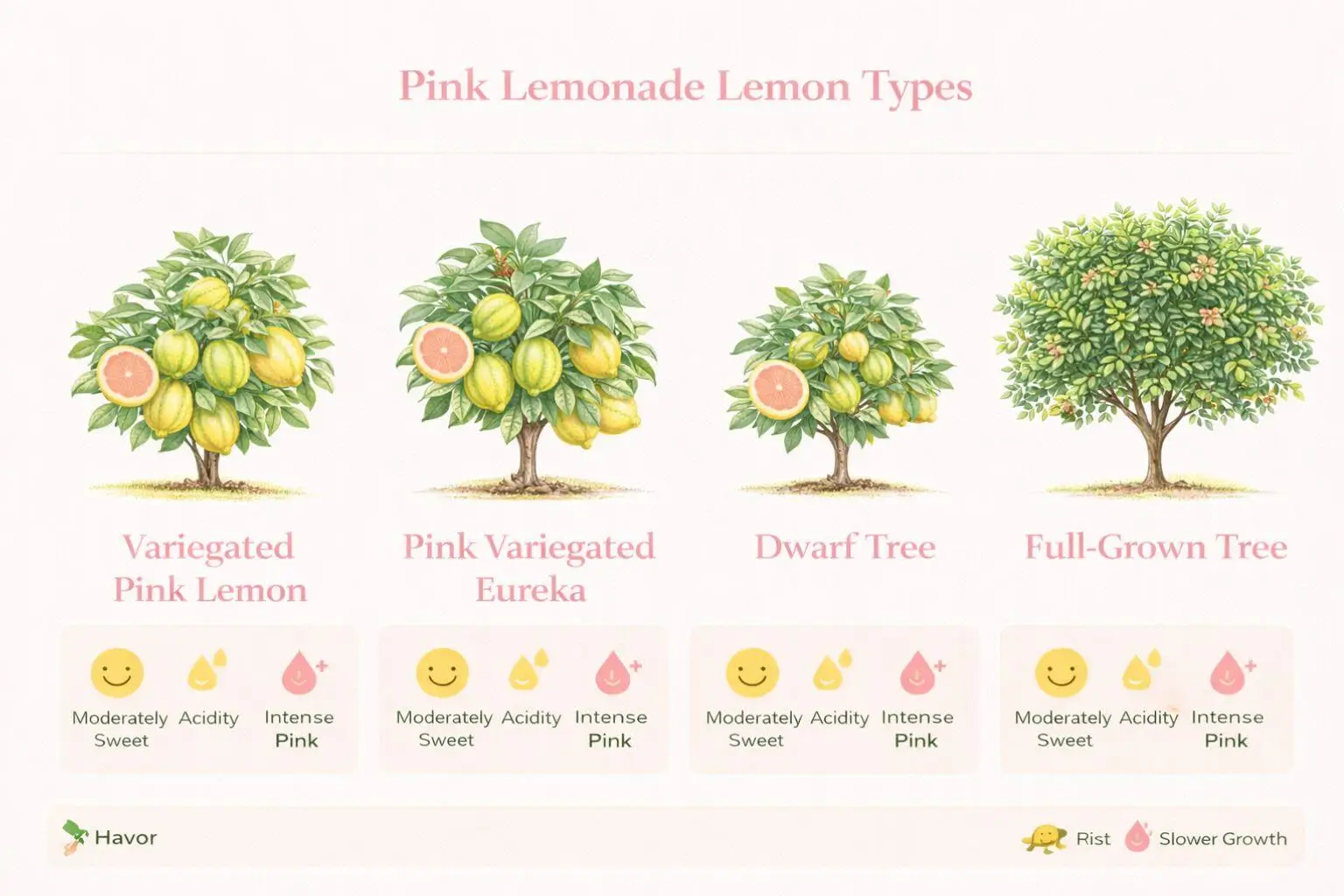 Pink Lemonade Lemon Types

Variegated Pink Lemon

Moderately Sweet
Acidity
Intense Pink

Pink Variegated Eureka

Moderately Sweet
Acidity
Intense Pink

Dwarf Tree

Moderately Sweet
Acidity
Intense Pink

Full-Grown Tree

Moderately Sweet
Acidity
Intense Pink

Havor

Rist
Slower Growth