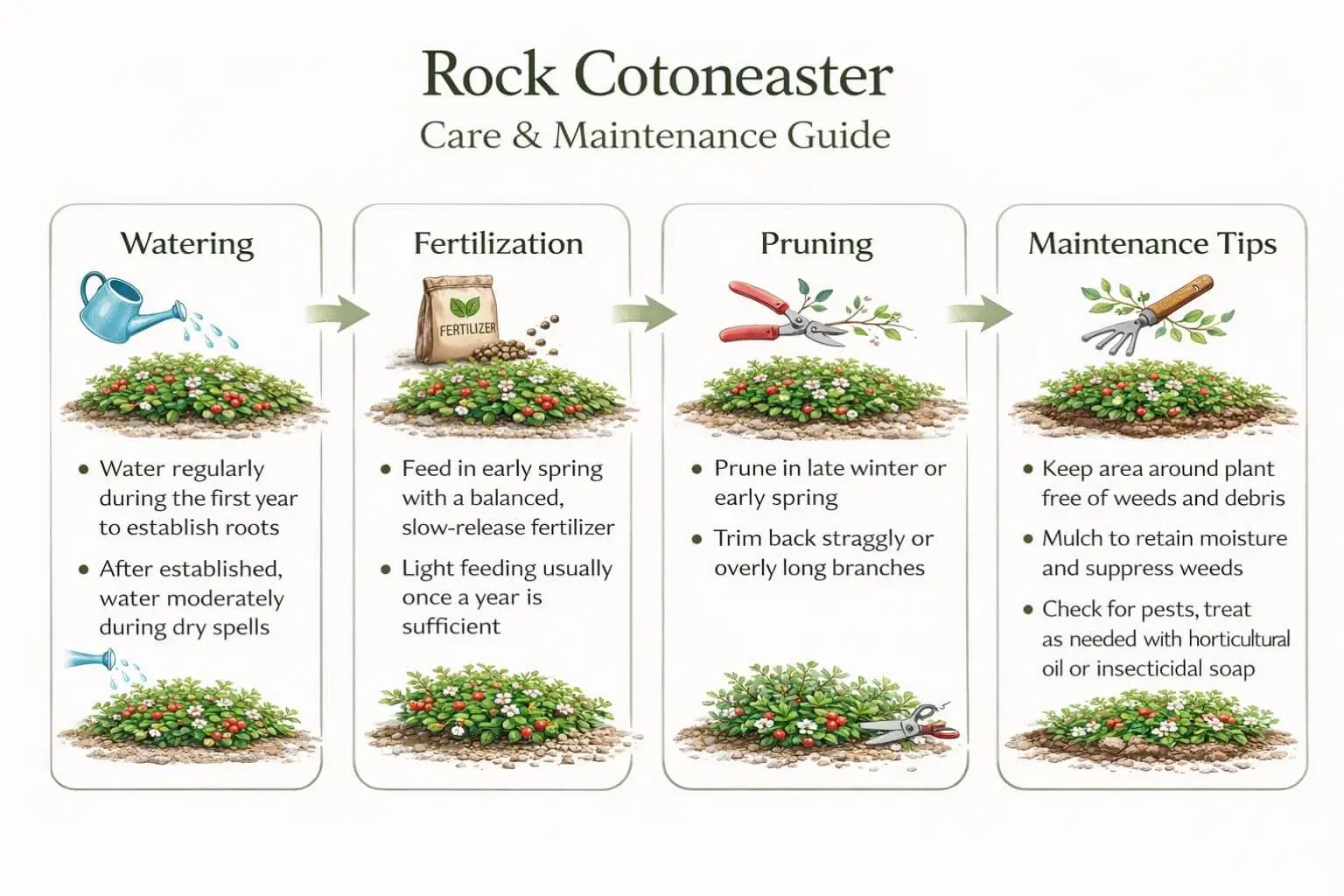 Rock Cotoneaster
Care & Maintenance Guide

Watering

- Water regularly during the first year to establish roots
- After established, water moderately during dry spells

Fertilization

FERTILIZER

- Feed in early spring with a balanced, slow-release fertilizer
- Light feeding usually once a year is sufficient

Pruning

- Prune in late winter or early spring
- Trim back straggly or overly long branches

Maintenance Tips

- Keep area around plant free of weeds and debris
- Mulch to retain moisture and suppress weeds
- Check for pests, treat as needed with horticultural oil or insecticidal soap