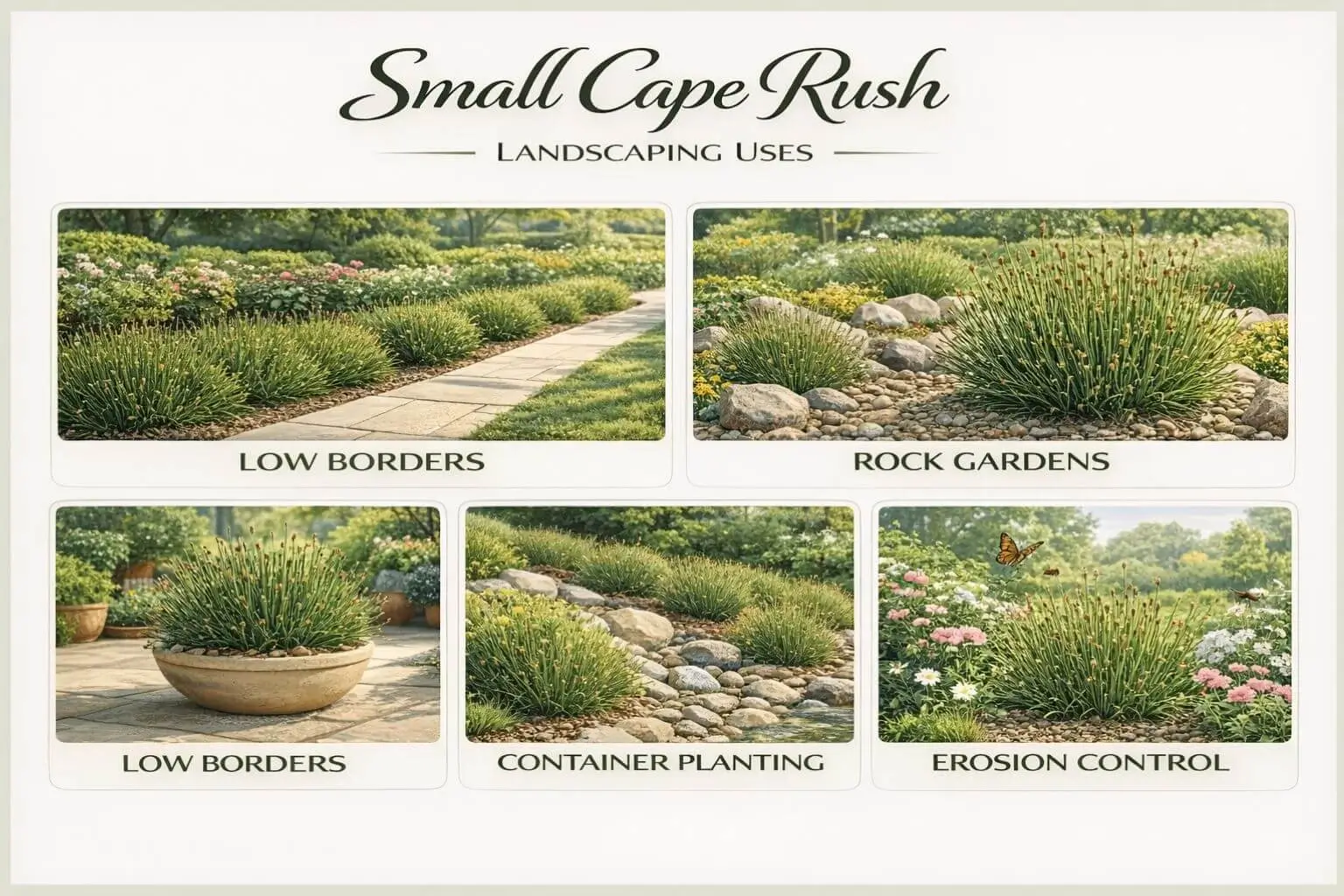 Small Cape Rush

LANDSCAPING USES

LOW BORDERS

ROCK GARDENS

LOW BORDERS

CONTAINER PLANTING

EROSION CONTROL