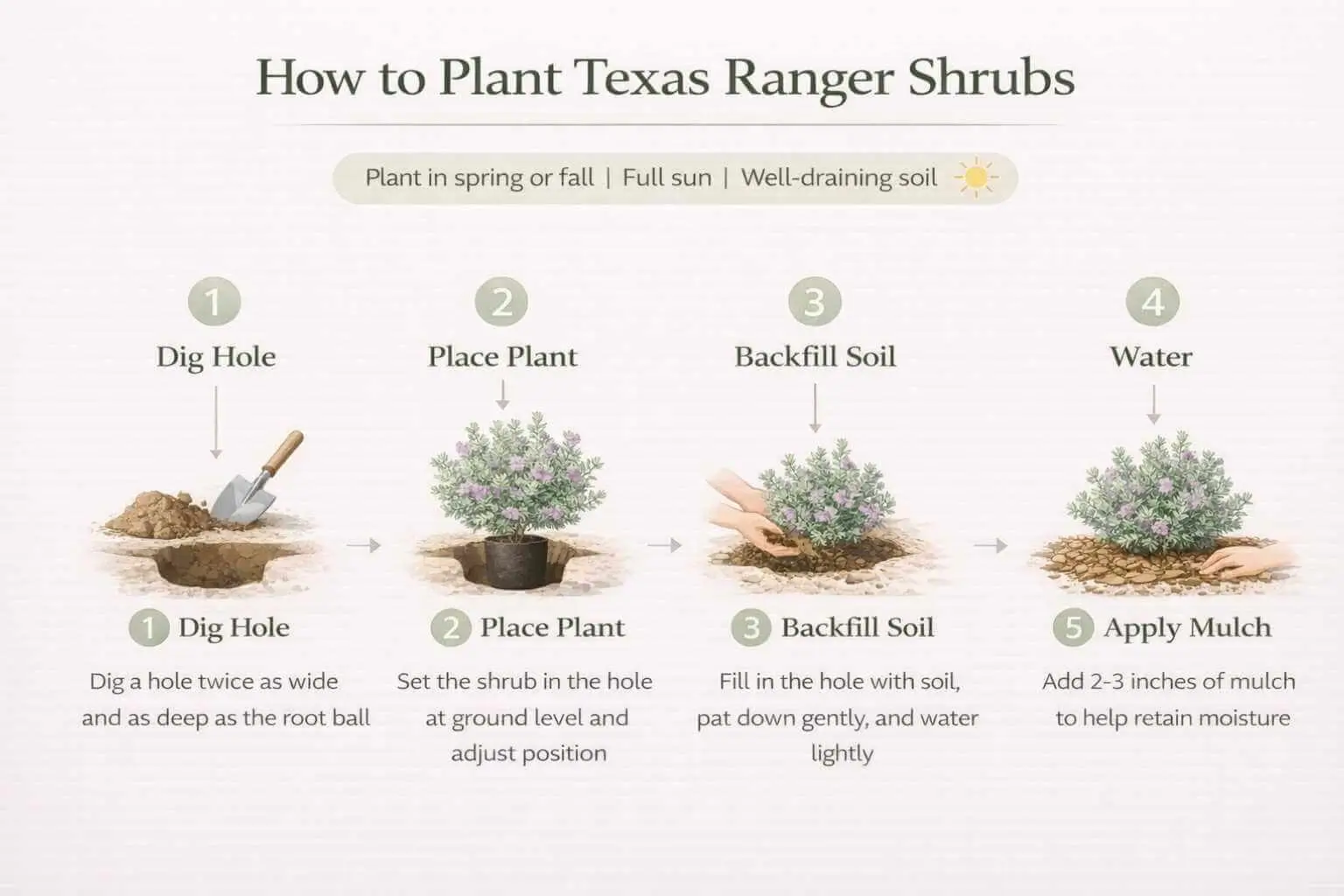 How to Plant Texas Ranger Shrubs

Plant in spring or fall | Full sun | Well-draining soil

1
Dig Hole

2
Place Plant

3
Backfill Soil

4
Water

1 Dig Hole
Dig a hole twice as wide and as deep as the root ball

2 Place Plant
Set the shrub in the hole at ground level and adjust position

3 Backfill Soil
Fill in the hole with soil, pat down gently, and water lightly

5 Apply Mulch
Add 2-3 inches of mulch to help retain moisture