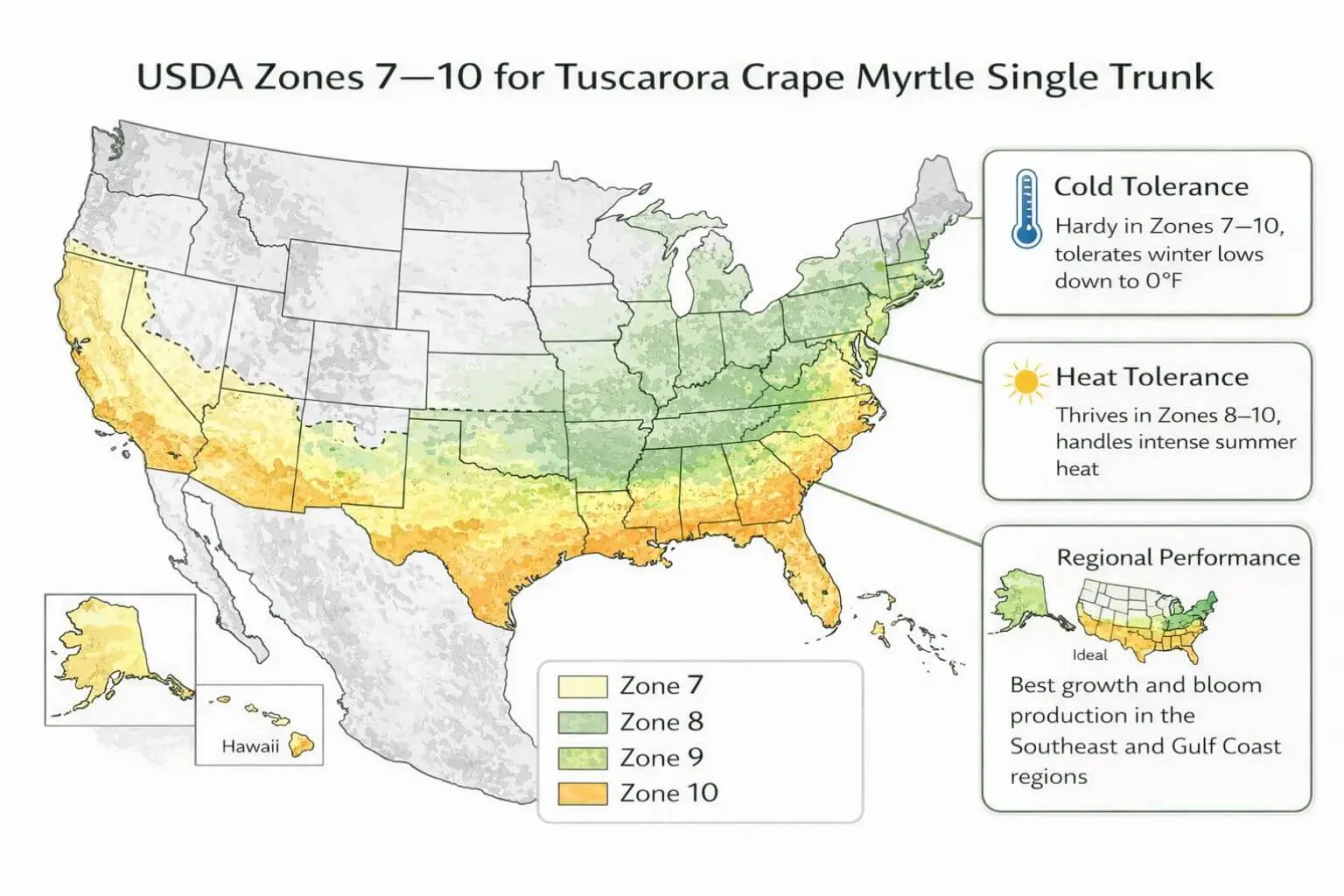 USDA Zones 7—10 for Tuscarora Crape Myrtle Single Trunk

Cold Tolerance
Hardy in Zones 7—10, tolerates winter lows down to 0°F

Heat Tolerance
Thrives in Zones 8–10, handles intense summer heat

Regional Performance
Ideal
Best growth and bloom production in the Southeast and Gulf Coast regions

Hawaii

Zone 7
Zone 8
Zone 9
Zone 10