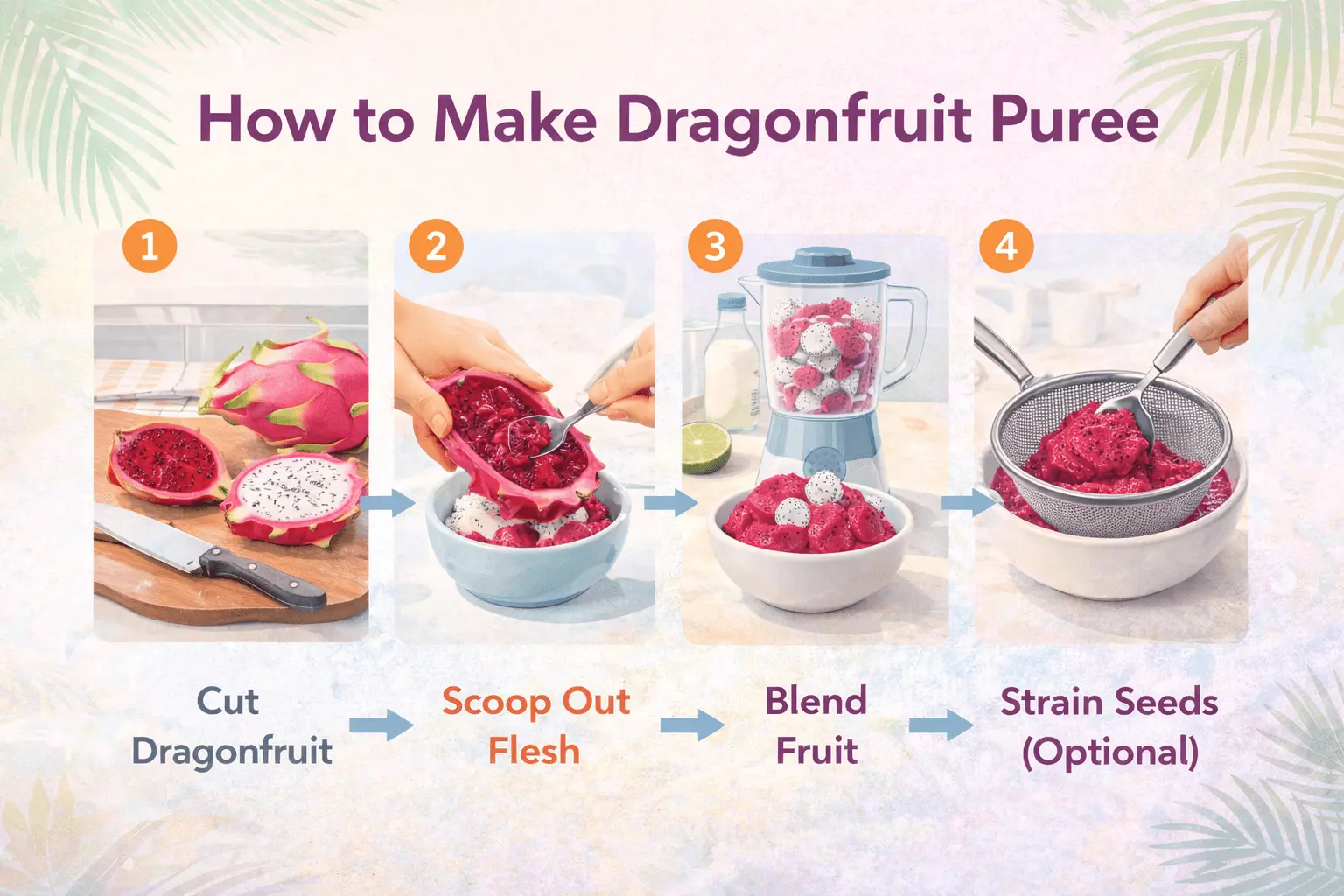 How to Make Dragonfruit Puree

1

2

3

4

Cut Dragonfruit

Scoop Out Flesh

Blend Fruit

Strain Seeds (Optional)