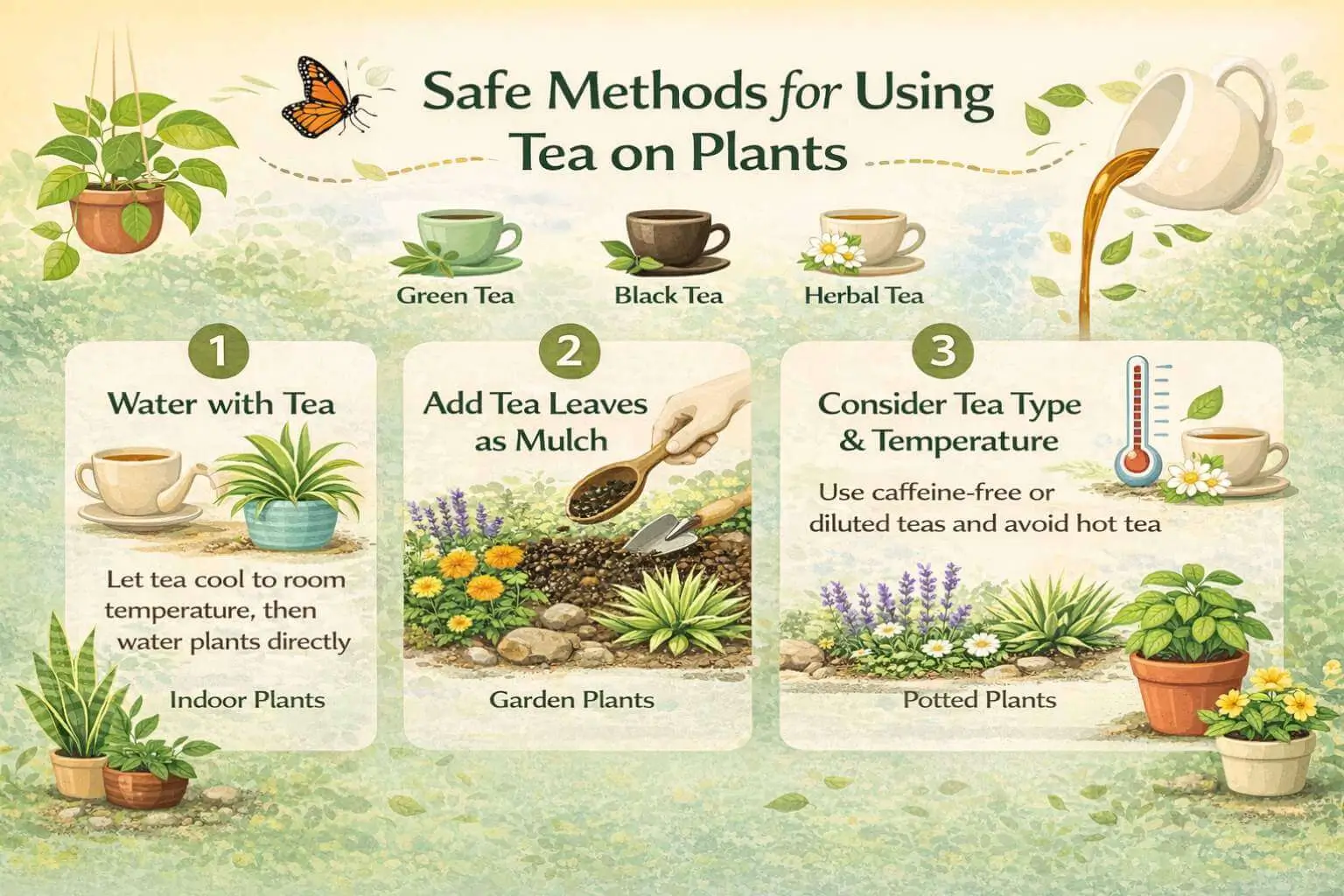 Safe Methods for Using Tea on Plants

Green Tea

Black Tea

Herbal Tea

1

Water with Tea

Let tea cool to room temperature, then water plants directly

Indoor Plants

2

Add Tea Leaves as Mulch

Garden Plants

3

Consider Tea Type & Temperature

Use caffeine-free or diluted teas and avoid hot tea

Potted Plants