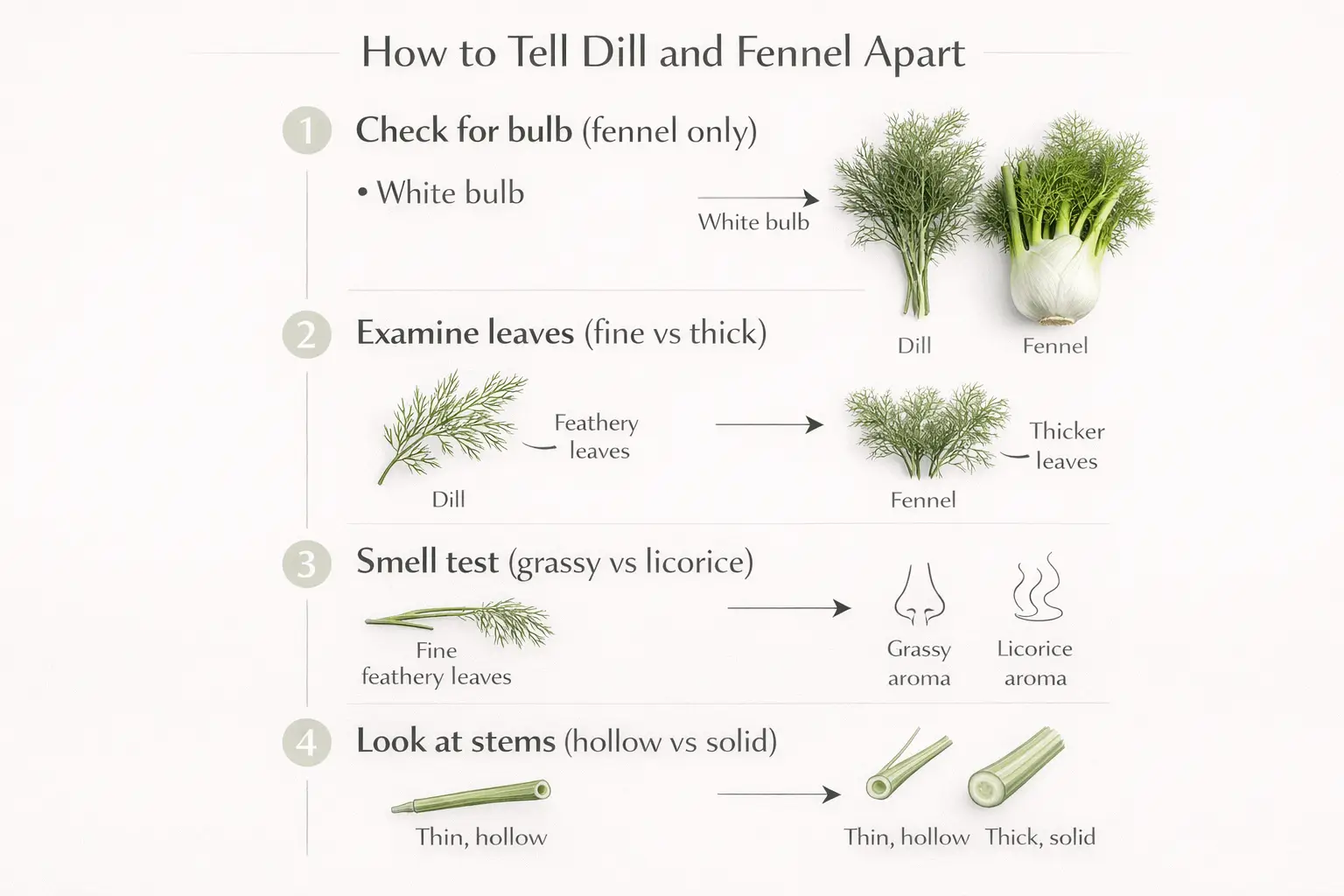 How to Tell Dill and Fennel Apart

1 Check for bulb (fennel only)

• White bulb

White bulb

Dill Fennel

2 Examine leaves (fine vs thick)

Feathery leaves

Dill

Thicker leaves

Fennel

3 Smell test (grassy vs licorice)

Fine feathery leaves

Grassy aroma

Licorice aroma

4 Look at stems (hollow vs solid)

Thin, hollow

Thin, hollow Thick, solid