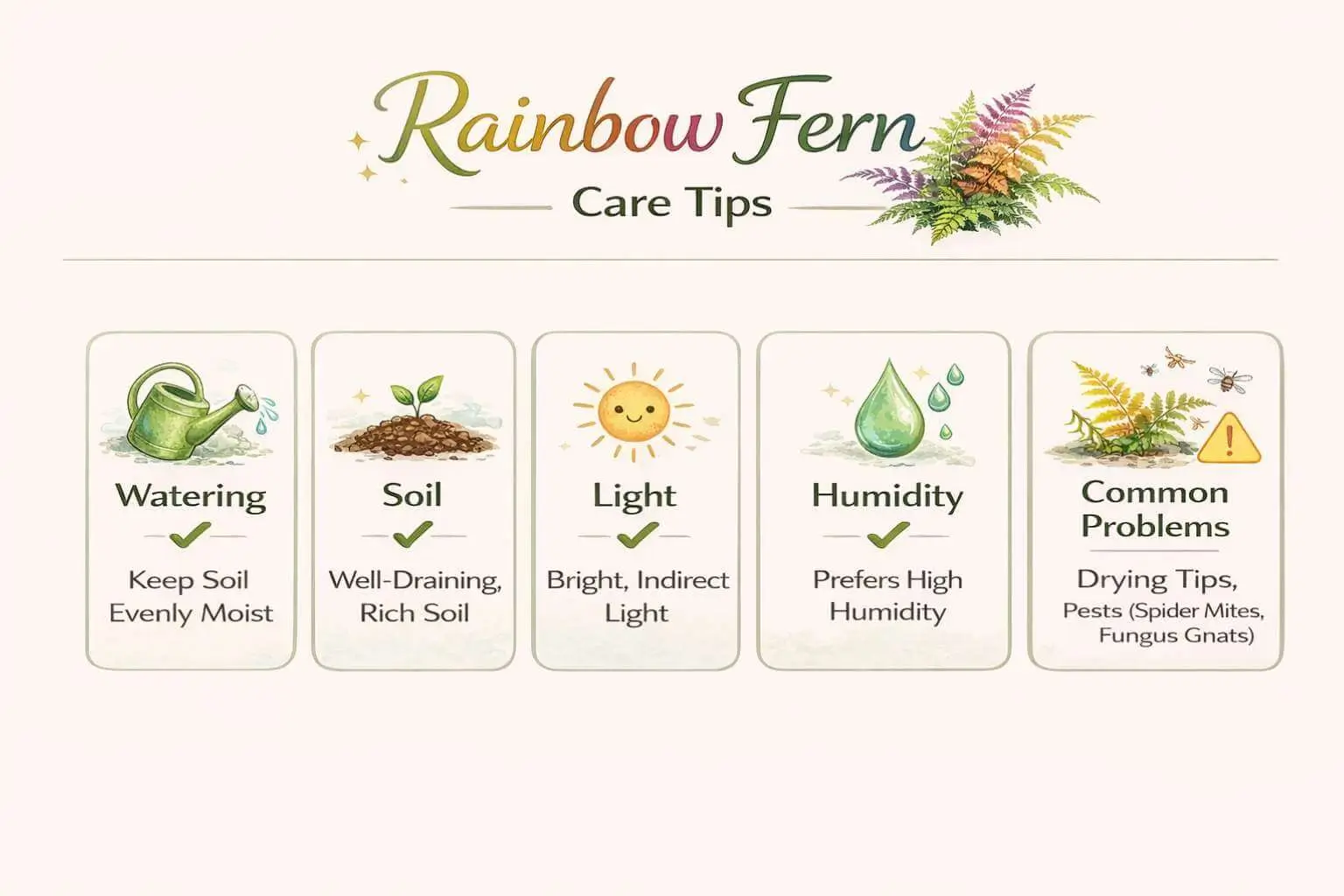 Rainbow Fern

Care Tips

Watering

Keep Soil Evenly Moist

Soil

Well-Draining, Rich Soil

Light

Bright, Indirect Light

Humidity

Prefers High Humidity

Common Problems

Drying Tips, Pests (Spider Mites, Fungus Gnats)