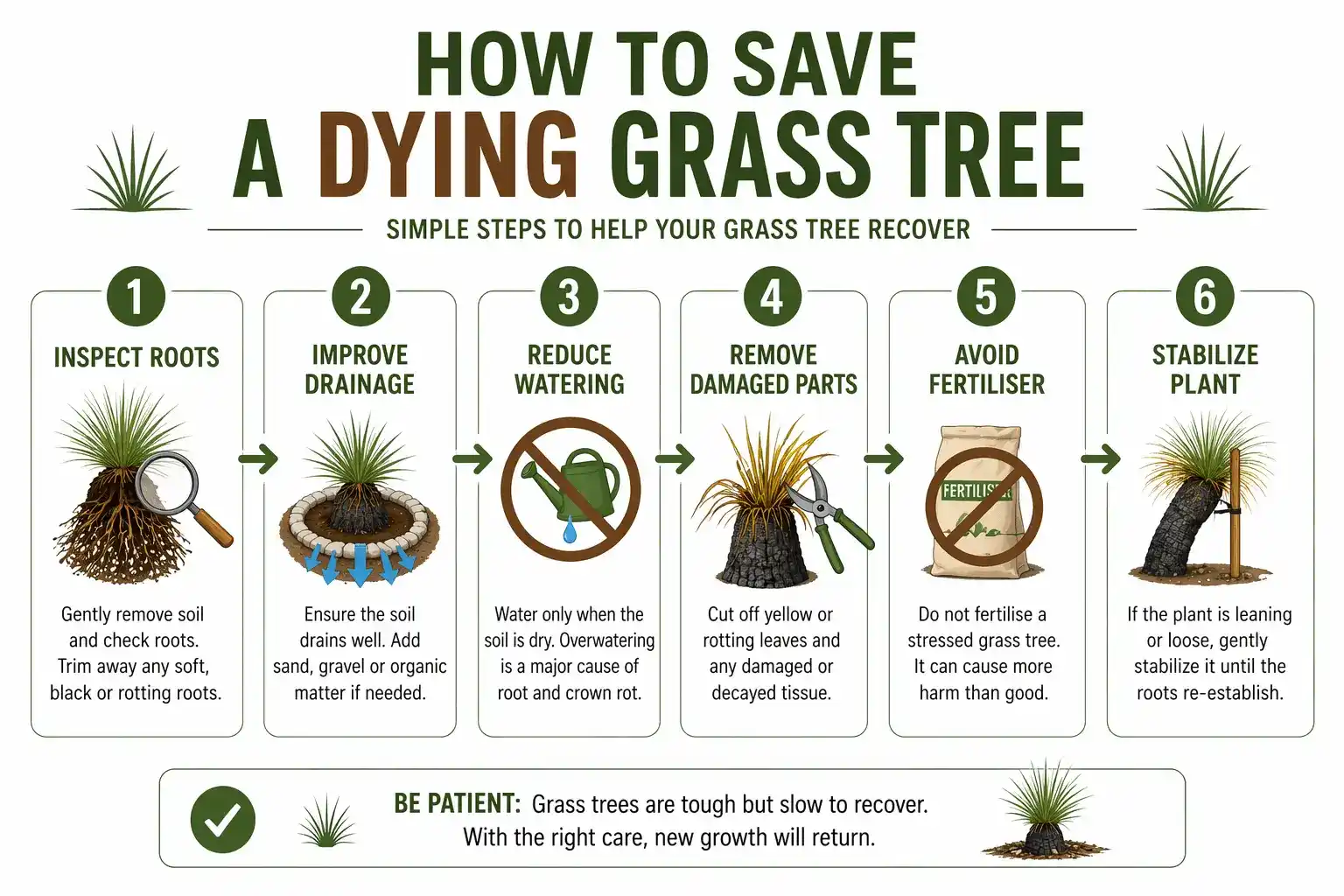 HOW TO SAVE
A DYING GRASS TREE

SIMPLE STEPS TO HELP YOUR GRASS TREE RECOVER

1
INSPECT ROOTS
Gently remove soil and check roots. Trim away any soft, black or rotting roots.

2
IMPROVE DRAINAGE
Ensure the soil drains well. Add sand, gravel or organic matter if needed.

3
REDUCE WATERING
Water only when the soil is dry. Overwatering is a major cause of root and crown rot.

4
REMOVE DAMAGED PARTS
Cut off yellow or rotting leaves and any damaged or decayed tissue.

5
AVOID FERTILISER
FERTILISER
Do not fertilise a stressed grass tree. It can cause more harm than good.

6
STABILIZE PLANT
If the plant is leaning or loose, gently stabilize it until the roots re-establish.

BE PATIENT: Grass trees are tough but slow to recover. With the right care, new growth will return.