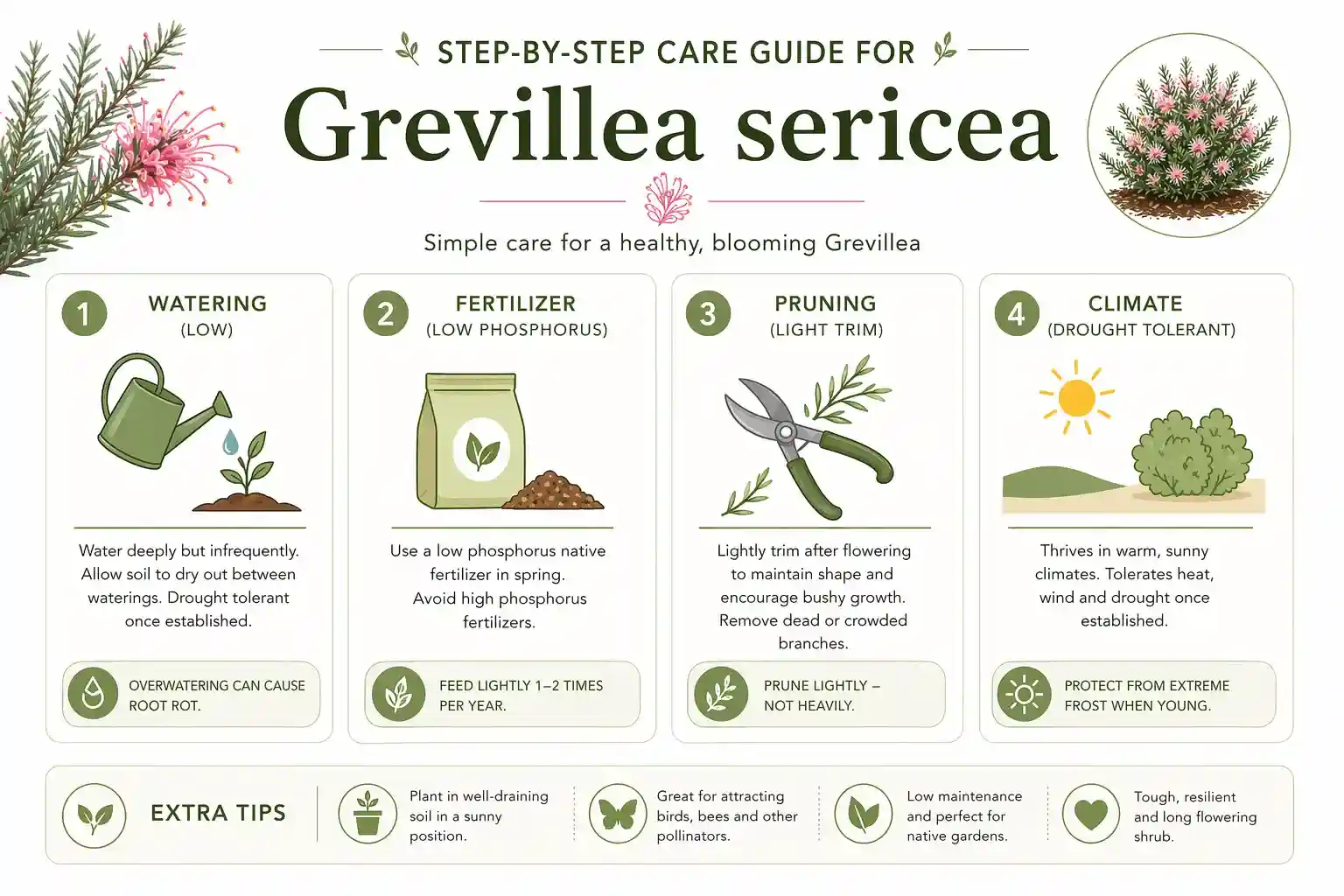 STEP-BY-STEP CARE GUIDE FOR

Grevillea sericea

Simple care for a healthy, blooming Grevillea

1 WATERING (LOW)

Water deeply but infrequently. Allow soil to dry out between waterings. Drought tolerant once established.

OVERWATERING CAN CAUSE ROOT ROT.

2 FERTILIZER (LOW PHOSPHORUS)

Use a low phosphorus native fertilizer in spring. Avoid high phosphorus fertilizers.

FEED LIGHTLY 1–2 TIMES PER YEAR.

3 PRUNING (LIGHT TRIM)

Lightly trim after flowering to maintain shape and encourage bushy growth. Remove dead or crowded branches.

PRUNE LIGHTLY – NOT HEAVILY.

4 CLIMATE (DROUGHT TOLERANT)

Thrives in warm, sunny climates. Tolerates heat, wind and drought once established.

PROTECT FROM EXTREME FROST WHEN YOUNG.

EXTRA TIPS

Plant in well-draining soil in a sunny position.

Great for attracting birds, bees and other pollinators.

Low maintenance and perfect for native gardens.

Tough, resilient and long flowering shrub.