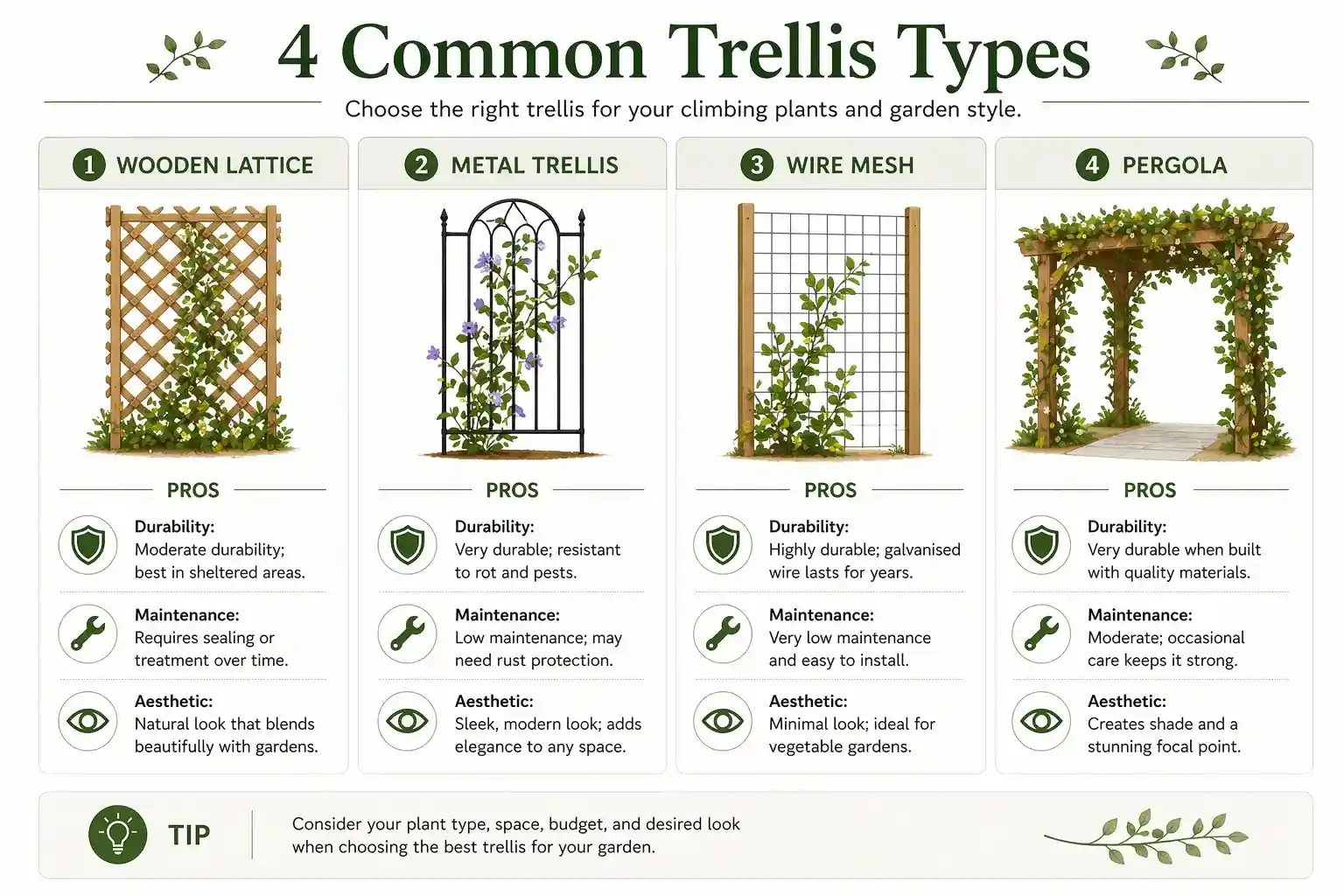 4 Common Trellis Types

Choose the right trellis for your climbing plants and garden style.

1 WOODEN LATTICE

PROS

Durability:
Moderate durability; best in sheltered areas.

Maintenance:
Requires sealing or treatment over time.

Aesthetic:
Natural look that blends beautifully with gardens.

2 METAL TRELLIS

PROS

Durability:
Very durable; resistant to rot and pests.

Maintenance:
Low maintenance; may need rust protection.

Aesthetic:
Sleek, modern look; adds elegance to any space.

3 WIRE MESH

PROS

Durability:
Highly durable; galvanised wire lasts for years.

Maintenance:
Very low maintenance and easy to install.

Aesthetic:
Minimal look; ideal for vegetable gardens.

4 PERGOLA

PROS

Durability:
Very durable when built with quality materials.

Maintenance:
Moderate; occasional care keeps it strong.

Aesthetic:
Creates shade and a stunning focal point.

TIP

Consider your plant type, space, budget, and desired look when choosing the best trellis for your garden.