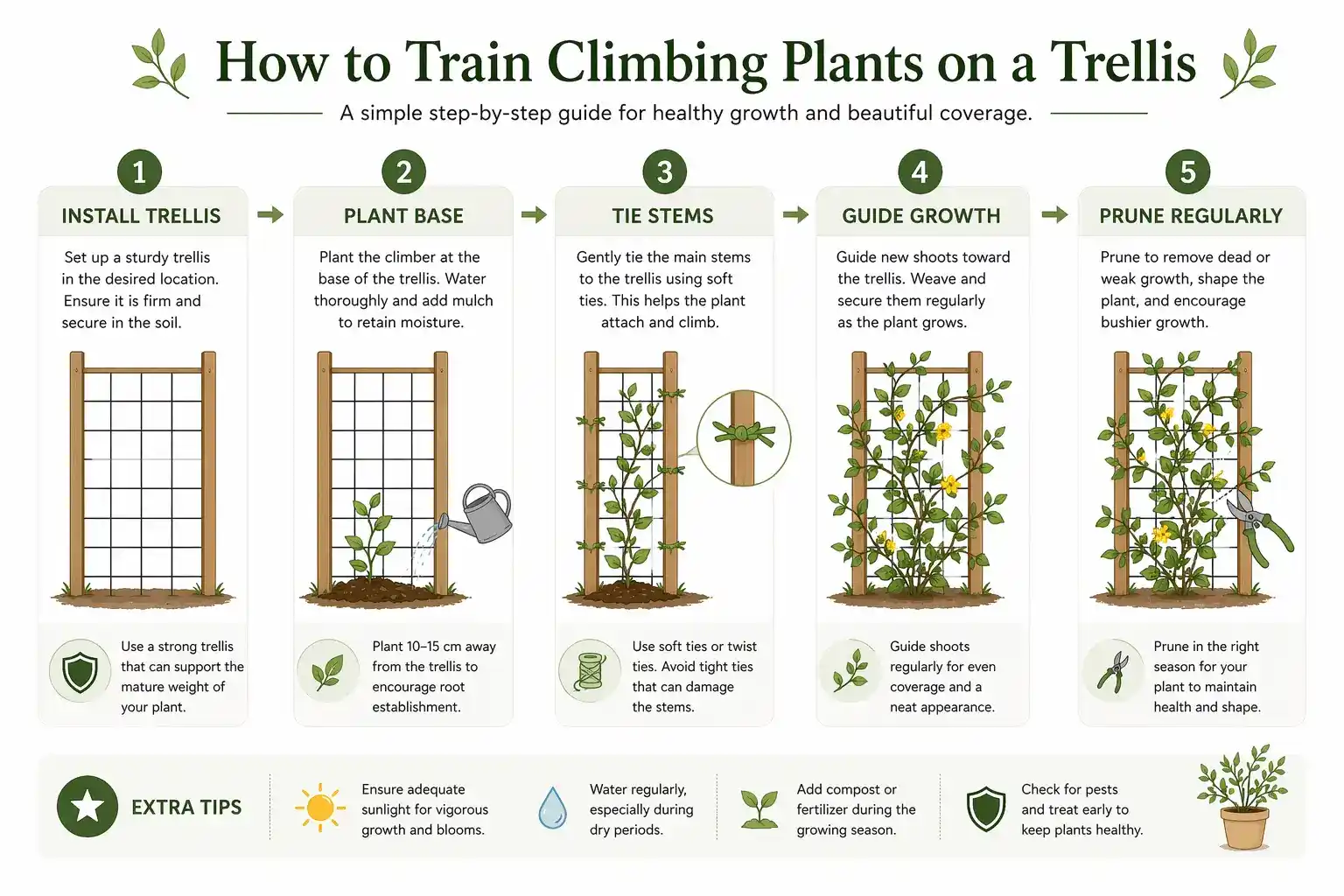 How to Train Climbing Plants on a Trellis

A simple step-by-step guide for healthy growth and beautiful coverage.

1
INSTALL TRELLIS

Set up a sturdy trellis in the desired location. Ensure it is firm and secure in the soil.

Use a strong trellis that can support the mature weight of your plant.

2
PLANT BASE

Plant the climber at the base of the trellis. Water thoroughly and add mulch to retain moisture.

Plant 10–15 cm away from the trellis to encourage root establishment.

3
TIE STEMS

Gently tie the main stems to the trellis using soft ties. This helps the plant attach and climb.

Use soft ties or twist ties. Avoid tight ties that can damage the stems.

4
GUIDE GROWTH

Guide new shoots toward the trellis. Weave and secure them regularly as the plant grows.

Guide shoots regularly for even coverage and a neat appearance.

5
PRUNE REGULARLY

Prune to remove dead or weak growth, shape the plant, and encourage bushier growth.

Prune in the right season for your plant to maintain health and shape.

EXTRA TIPS

Ensure adequate sunlight for vigorous growth and blooms.

Water regularly, especially during dry periods.

Add compost or fertilizer during the growing season.

Check for pests and treat early to keep plants healthy.