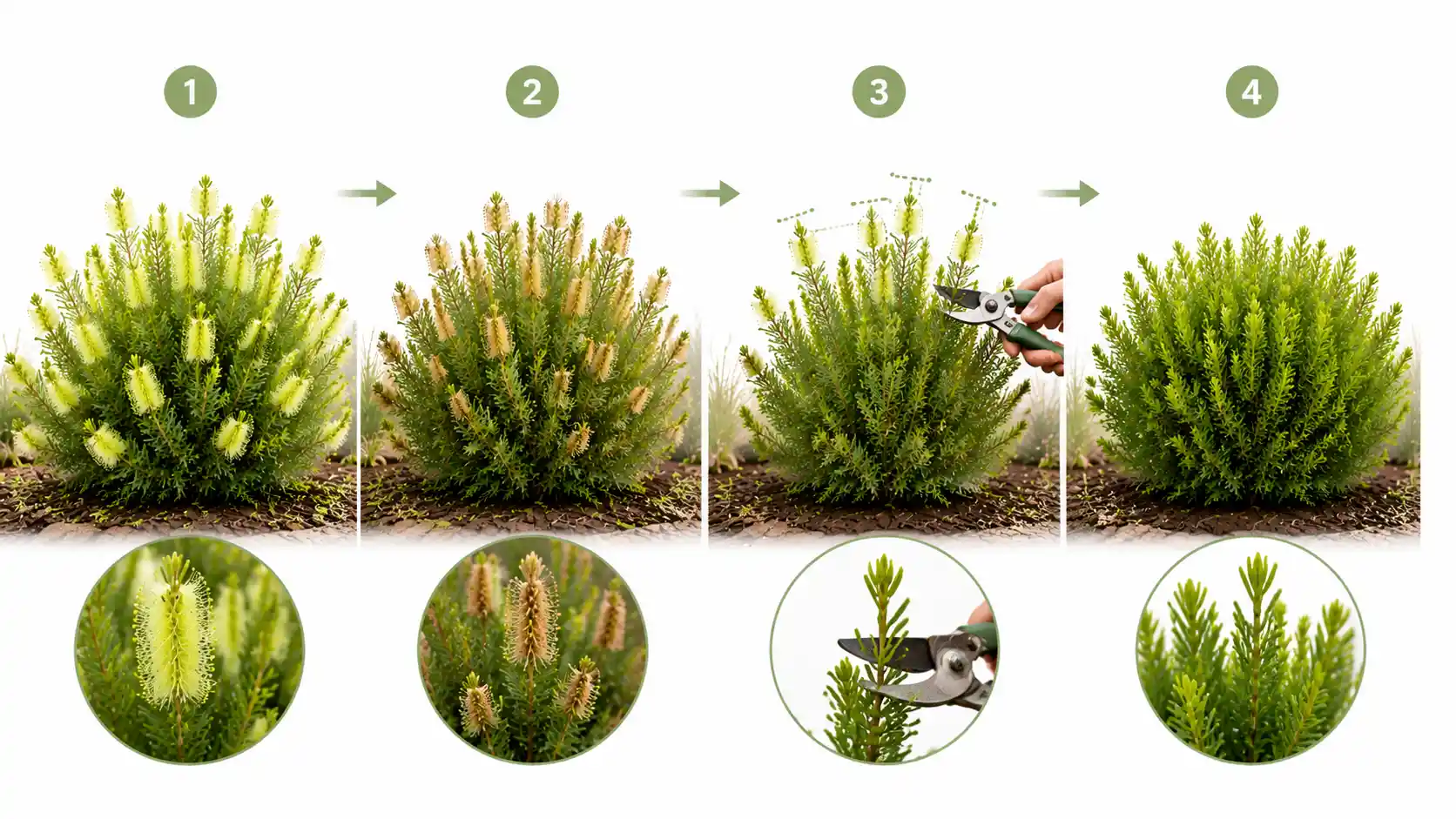 1

2

3

4